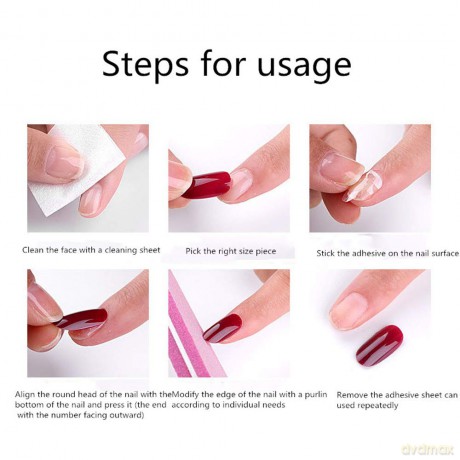 Steps for usage

Clean the face with a cleaning sheet

Pick the right size piece

Stick the adhesive on the nail surface

Align the round head of the nail with the bottom of the nail and press it (the end with the number facing outward)

Modify the edge of the nail with a purlin according to individual needs

Remove the adhesive sheet can used repeatedly

dvdmax