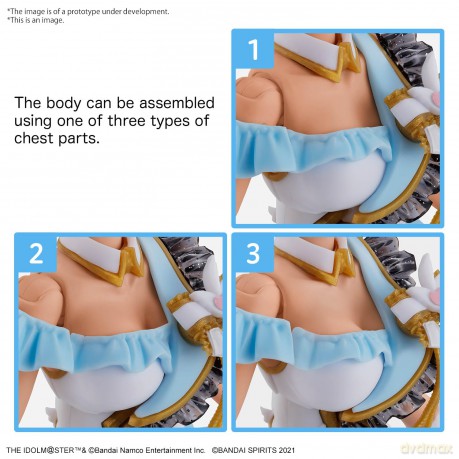 *The image is of a prototype under development.
*This is an image.

The body can be assembled using one of three types of chest parts.

1

2

3

THE IDOLM@STER™& ©Bandai Namco Entertainment Inc. ©BANDAI SPIRITS 2021

dvdmax