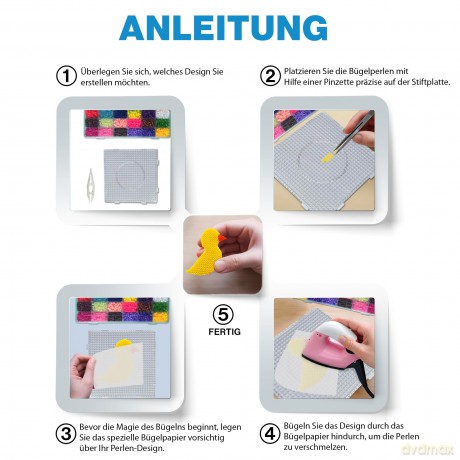 ANLEITUNG

1 Überlegen Sie sich, welches Design Sie erstellen möchten.

2 Platzieren Sie die Bügelperlen mit Hilfe einer Pinzette präzise auf der Stiftplatte.

5 FERTIG

3 Bevor die Magie des Bügelns beginnt, legen Sie das spezielle Bügelpapier vorsichtig über Ihr Perlen-Design.

4 Bügeln Sie das Design durch das Bügelpapier hindurch, um die Perlen zu verschmelzen.

dvdmax