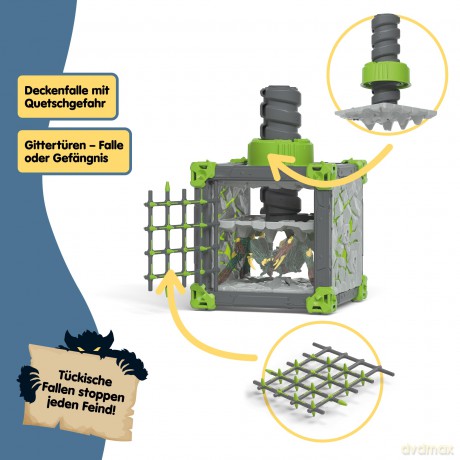 Deckenfalle mit Quetschgefahr

Gittertüren – Falle oder Gefängnis

Tückische Fallen stoppen jeden Feind!

dvdmax