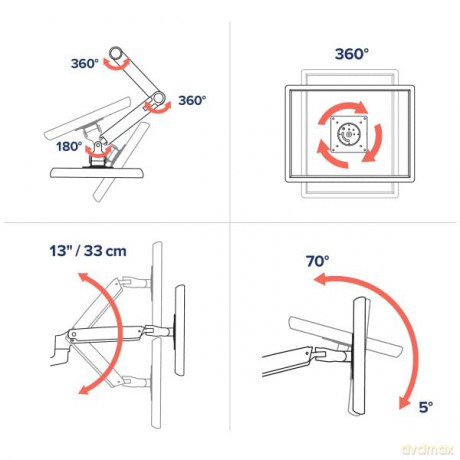 360°

360°

180°

360°

13" / 33 cm

70°

5°

dvdmax