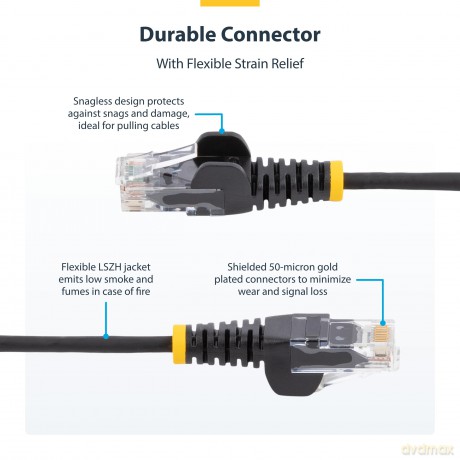 Durable Connector

With Flexible Strain Relief

Snagless design protects against snags and damage, ideal for pulling cables

Flexible LSZH jacket emits low smoke and fumes in case of fire

Shielded 50-micron gold plated connectors to minimize wear and signal loss

dvdmax