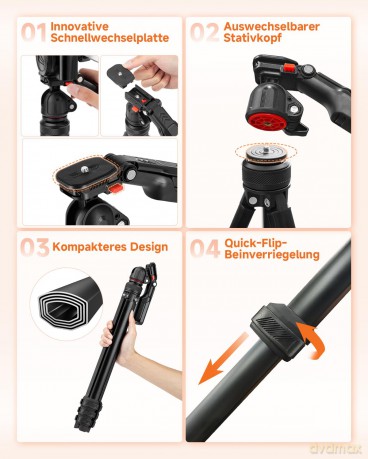 01 Innovative Schnellwechselplatte

02 Auswechselbarer Stativkopf

03 Kompakteres Design

04 Quick-Flip-Beinverriegelung

dvdmax