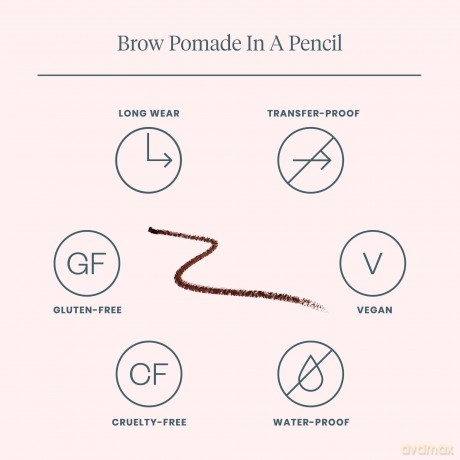 Brow Pomade In A Pencil

LONG WEAR

TRANSFER-PROOF

GF

GLUTEN-FREE

V

VEGAN

CF

CRUELTY-FREE

WATER-PROOF

dvdmax