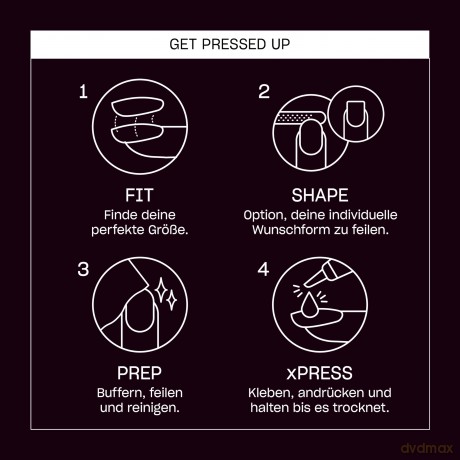 GET PRESSED UP

1

FIT
Finde deine perfekte Größe.

2

SHAPE
Option, deine individuelle Wunschform zu feilen.

3

PREP
Buffern, feilen und reinigen.

4

xPRESS
Kleben, andrücken und halten bis es trocknet.

dvdmax