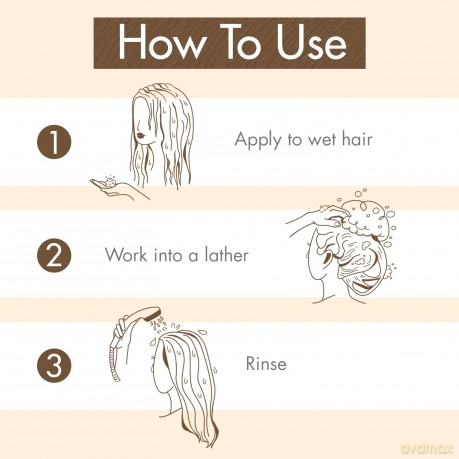 How To Use

1

Apply to wet hair

2

Work into a lather

3

Rinse

dvdmax