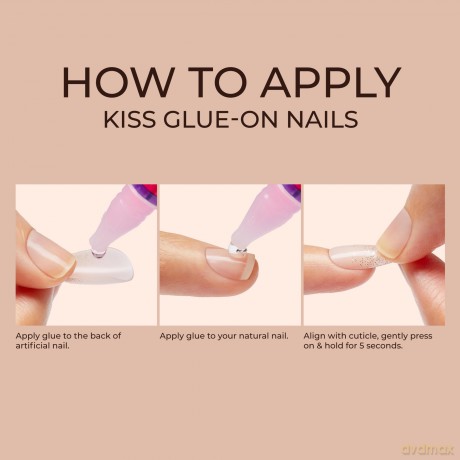 HOW TO APPLY
KISS GLUE-ON NAILS

Apply glue to the back of artificial nail.

Apply glue to your natural nail.

Align with cuticle, gently press on & hold for 5 seconds.

dvdmax