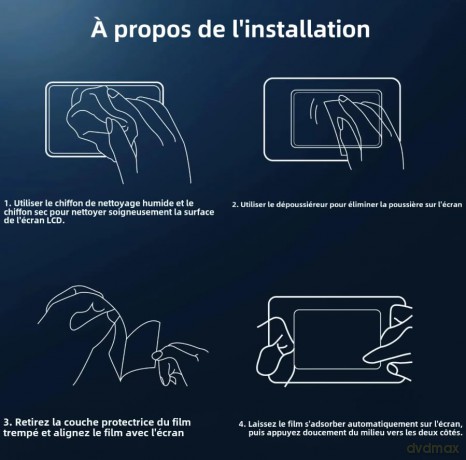 À propos de l'installation

1. Utiliser le chiffon de nettoyage humide et le chiffon sec pour nettoyer soigneusement la surface de l'écran LCD.

2. Utiliser le dépoussiéreur pour éliminer la poussière sur l'écran

3. Retirez la couche protectrice du film trempé et alignez le film avec l'écran

4. Laissez le film s'adsorber automatiquement sur l'écran, puis appuyez doucement du milieu vers les deux côtés.

dvdmax