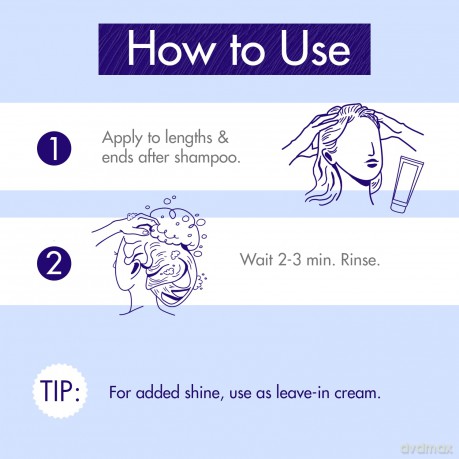 How to Use

1 Apply to lengths & ends after shampoo.

2 Wait 2-3 min. Rinse.

TIP: For added shine, use as leave-in cream.

dvdmax