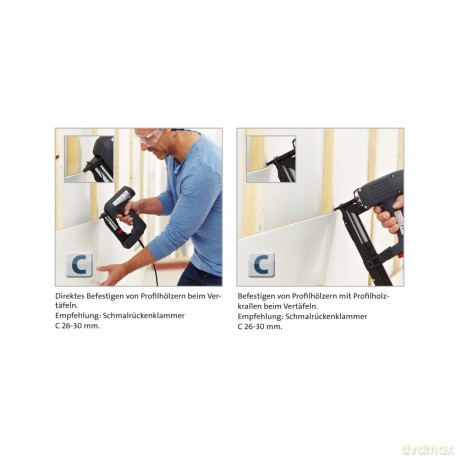 C

Direktes Befestigen von Profilhölzern beim Vertäfeln.
Empfehlung: Schmalrückenklammer C 26-30 mm.

C

Befestigen von Profilhölzern mit Profilholzkrallen beim Vertäfeln.
Empfehlung: Schmalrückenklammer C 26-30 mm.

dvdmax