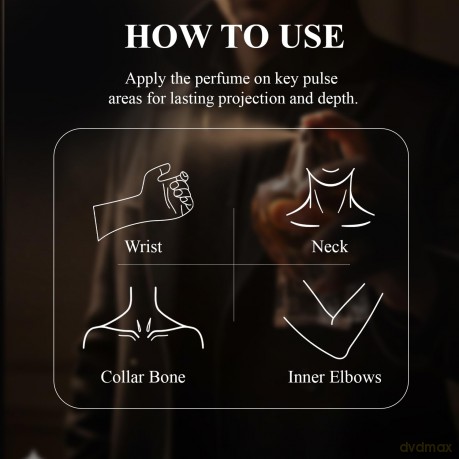 HOW TO USE

Apply the perfume on key pulse areas for lasting projection and depth.

Wrist

Neck

Collar Bone

Inner Elbows

dvdmax