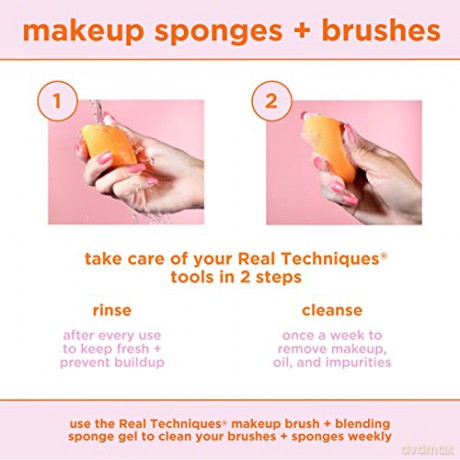 makeup sponges + brushes

1

2

take care of your Real Techniques® tools in 2 steps

rinse

after every use to keep fresh + prevent buildup

cleanse

once a week to remove makeup, oil, and impurities

use the Real Techniques® makeup brush + blending sponge gel to clean your brushes + sponges weekly

dvdmax