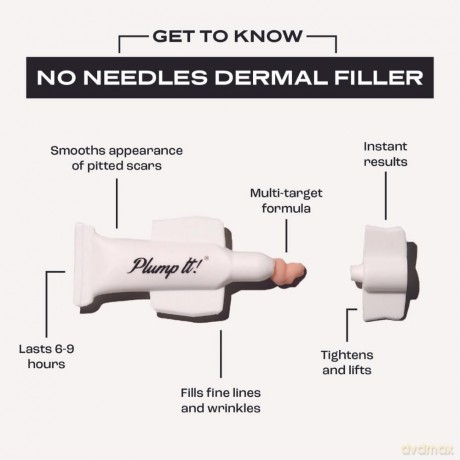 GET TO KNOW

NO NEEDLES DERMAL FILLER

Smooths appearance of pitted scars

Instant results

Multi-target formula

Plump It!®

Lasts 6-9 hours

Tightens and lifts

Fills fine lines and wrinkles

dvdmax