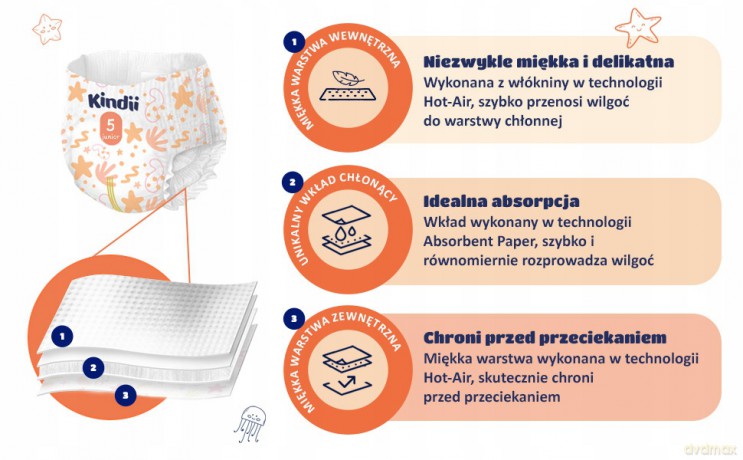 Kindii
5
JUNIOR

1
2
3

1
MIĘKKA WARSTWA WEWNĘTRZNA
Niezwykle miękka i delikatna
Wykonana z włókniny w technologii Hot-Air, szybko przenosi wilgoć do warstwy chłonnej

2
UNIKALNY WKŁAD CHŁONĄCY
Idealna absorpcja
Wkład wykonany w technologii Absorbent Paper, szybko i równomiernie rozprowadza wilgoć

3
MIĘKKA WARSTWA ZEWNĘTRZNA
Chroni przed przeciekaniem
Miękka warstwa wykonana w technologii Hot-Air, skutecznie chroni przed przeciekaniem

dvdmax