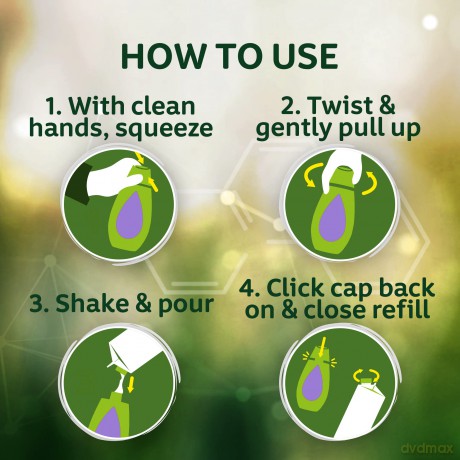 HOW TO USE

1. With clean hands, squeeze

2. Twist & gently pull up

3. Shake & pour

4. Click cap back on & close refill

dvdmax